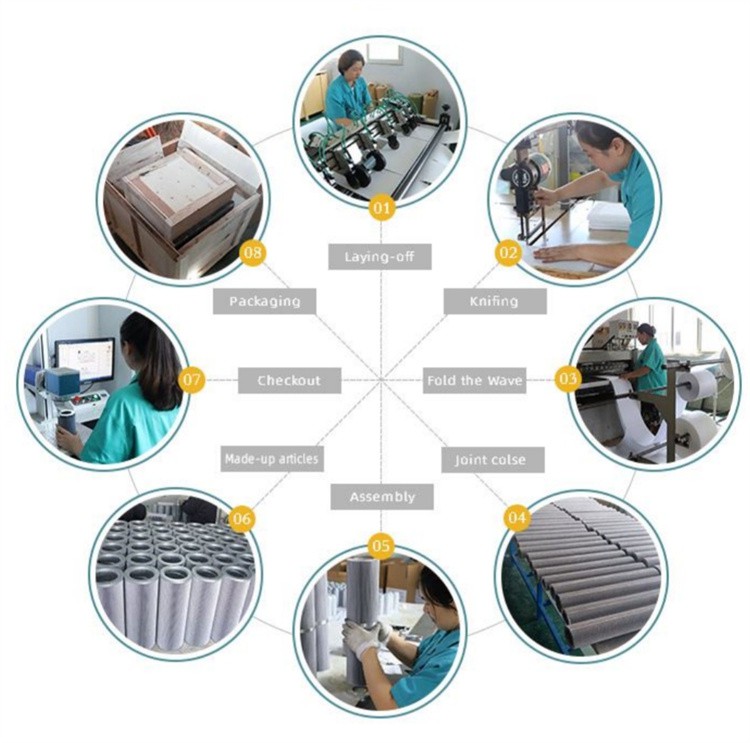 01
Laying-off
02
Knifing
03
Fold the Wave
04
Joint colse
05
Assembly
06
Made-up articles
07
Checkout
08
Packaging